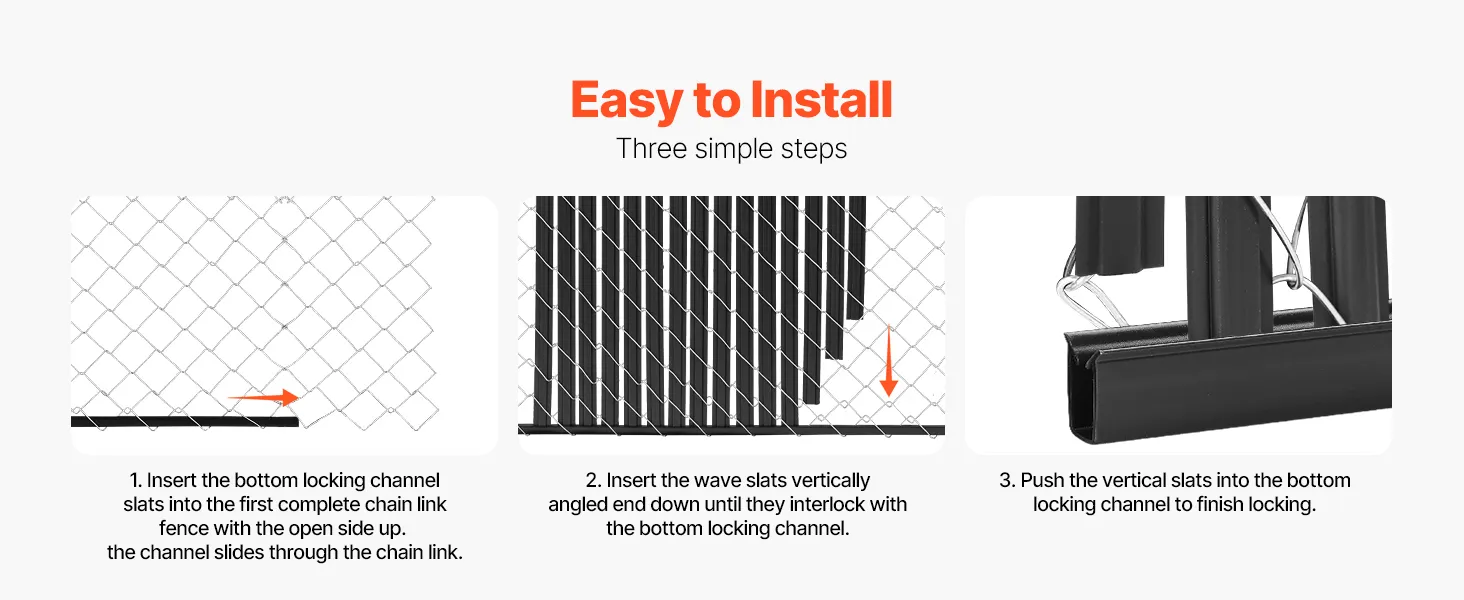 Easy to Install
Three simple steps

1. Insert the bottom locking channel slats into the first complete chain link fence with the open side up. the channel slides through the chain link.

2. Insert the wave slats vertically angled end down until they interlock with the bottom locking channel.

3. Push the vertical slats into the bottom locking channel to finish locking.