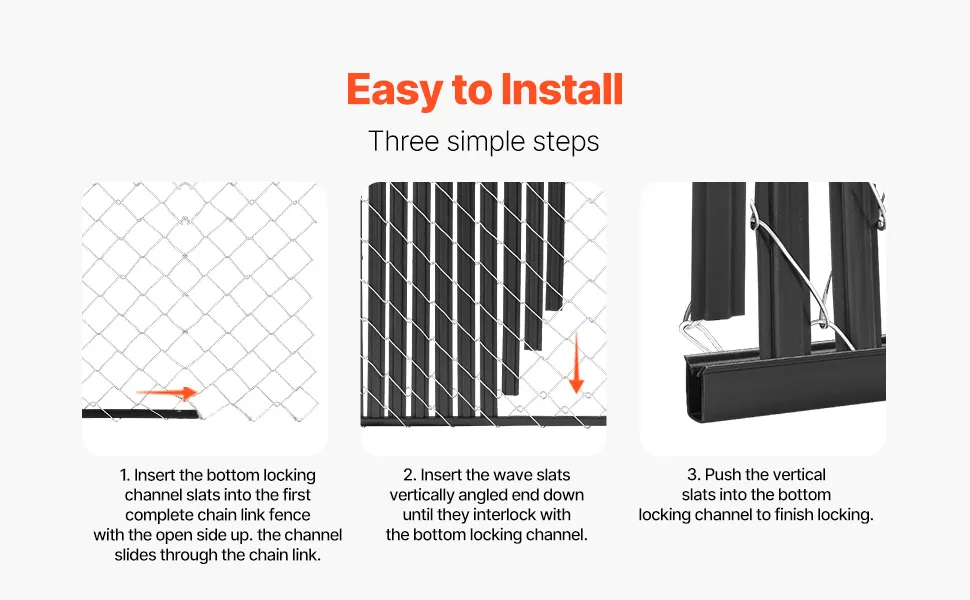 Easy to Install

Three simple steps

1. Insert the bottom locking channel slats into the first complete chain link fence with the open side up. the channel slides through the chain link.

2. Insert the wave slats vertically angled end down until they interlock with the bottom locking channel.

3. Push the vertical slats into the bottom locking channel to finish locking.