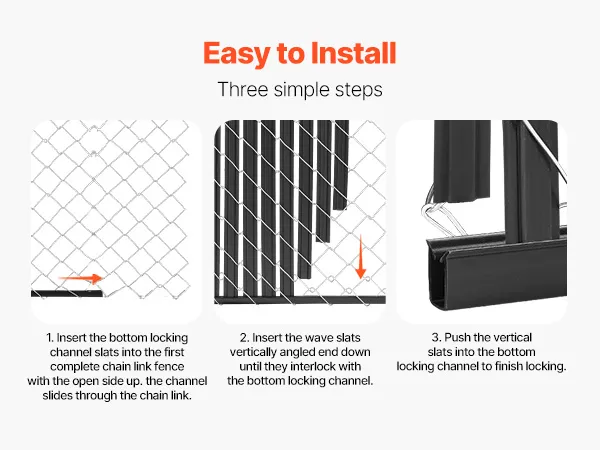 Easy to Install

Three simple steps

1. Insert the bottom locking channel slats into the first complete chain link fence with the open side up. the channel slides through the chain link.

2. Insert the wave slats vertically angled end down until they interlock with the bottom locking channel.

3. Push the vertical slats into the bottom locking channel to finish locking.