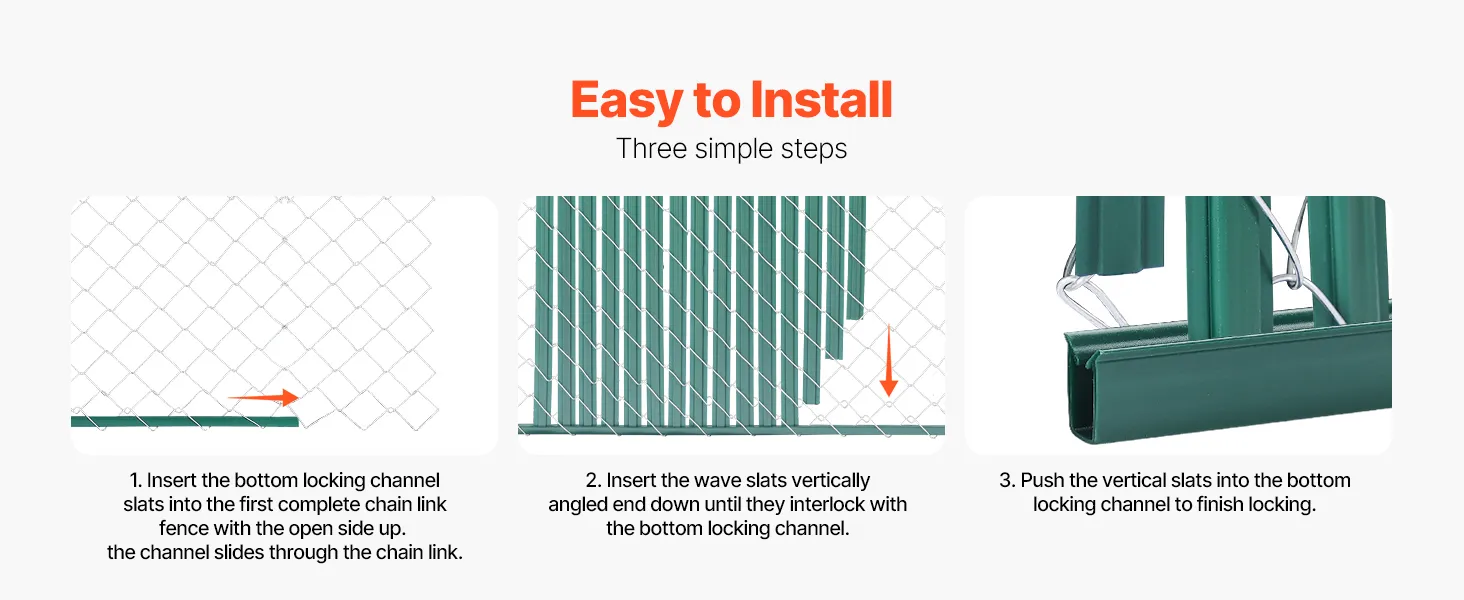 Easy to Install
Three simple steps

1. Insert the bottom locking channel slats into the first complete chain link fence with the open side up. the channel slides through the chain link.

2. Insert the wave slats vertically angled end down until they interlock with the bottom locking channel.

3. Push the vertical slats into the bottom locking channel to finish locking.