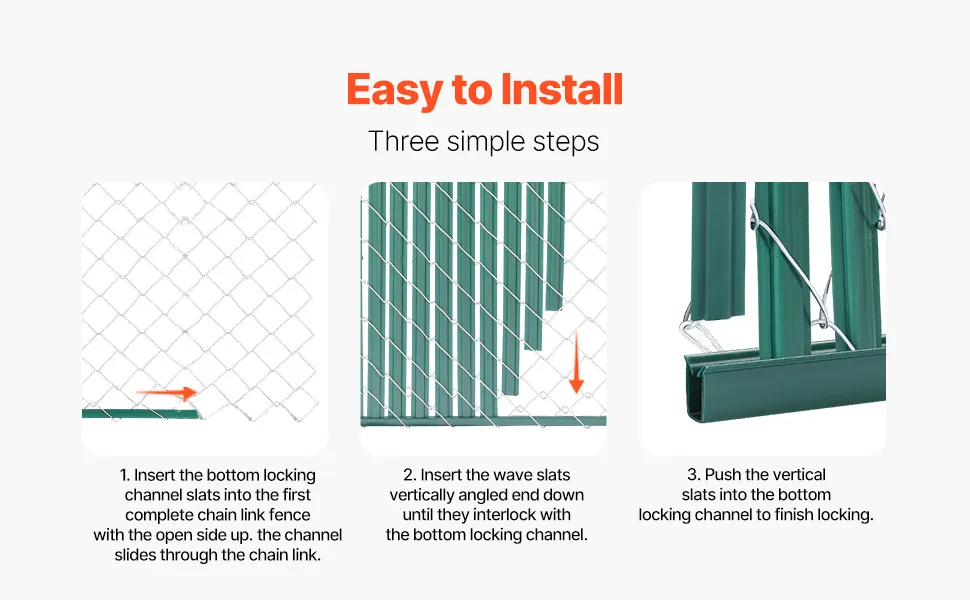 Easy to Install

Three simple steps

1. Insert the bottom locking channel slats into the first complete chain link fence with the open side up. the channel slides through the chain link.

2. Insert the wave slats vertically angled end down until they interlock with the bottom locking channel.

3. Push the vertical slats into the bottom locking channel to finish locking.