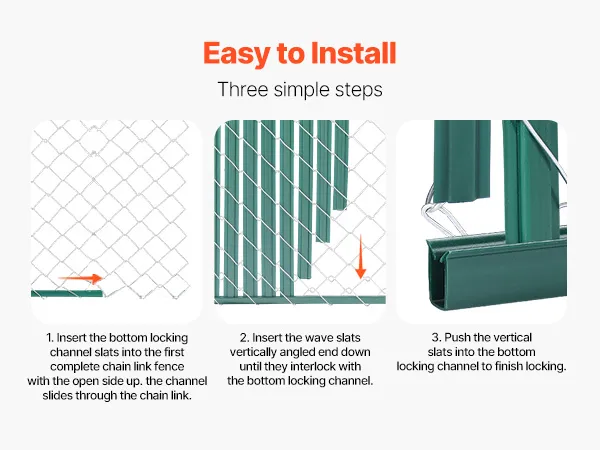 Easy to Install

Three simple steps

1. Insert the bottom locking channel slats into the first complete chain link fence with the open side up. the channel slides through the chain link.

2. Insert the wave slats vertically angled end down until they interlock with the bottom locking channel.

3. Push the vertical slats into the bottom locking channel to finish locking.