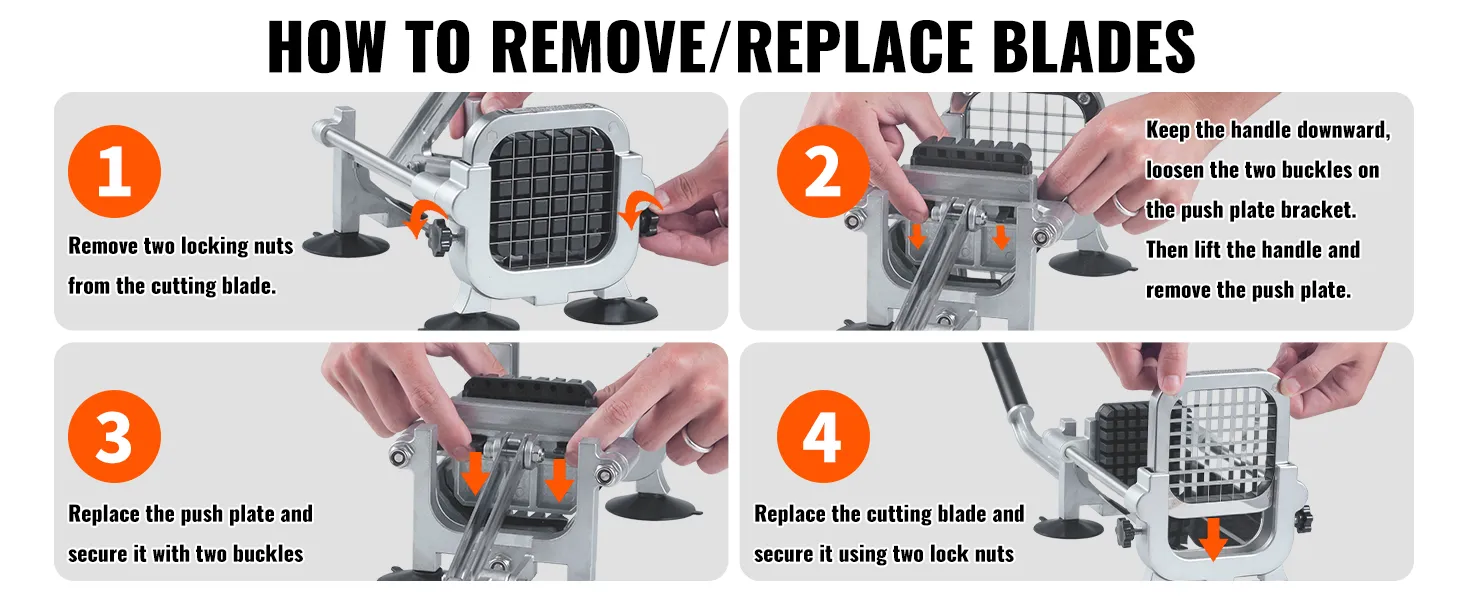 HOW TO REMOVE/REPLACE BLADES

1

Remove two locking nuts from the cutting blade.

2

Keep the handle downward, loosen the two buckles on the push plate bracket. Then lift the handle and remove the push plate.

3

Replace the push plate and secure it with two buckles

4

Replace the cutting blade and secure it using two lock nuts