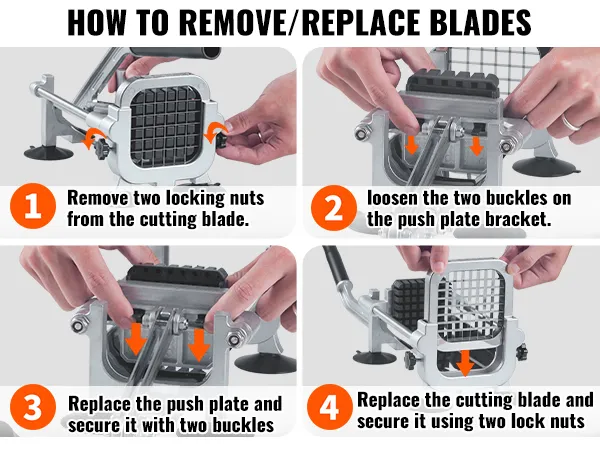 HOW TO REMOVE/REPLACE BLADES

1 Remove two locking nuts from the cutting blade.

2 loosen the two buckles on the push plate bracket.

3 Replace the push plate and secure it with two buckles

4 Replace the cutting blade and secure it using two lock nuts