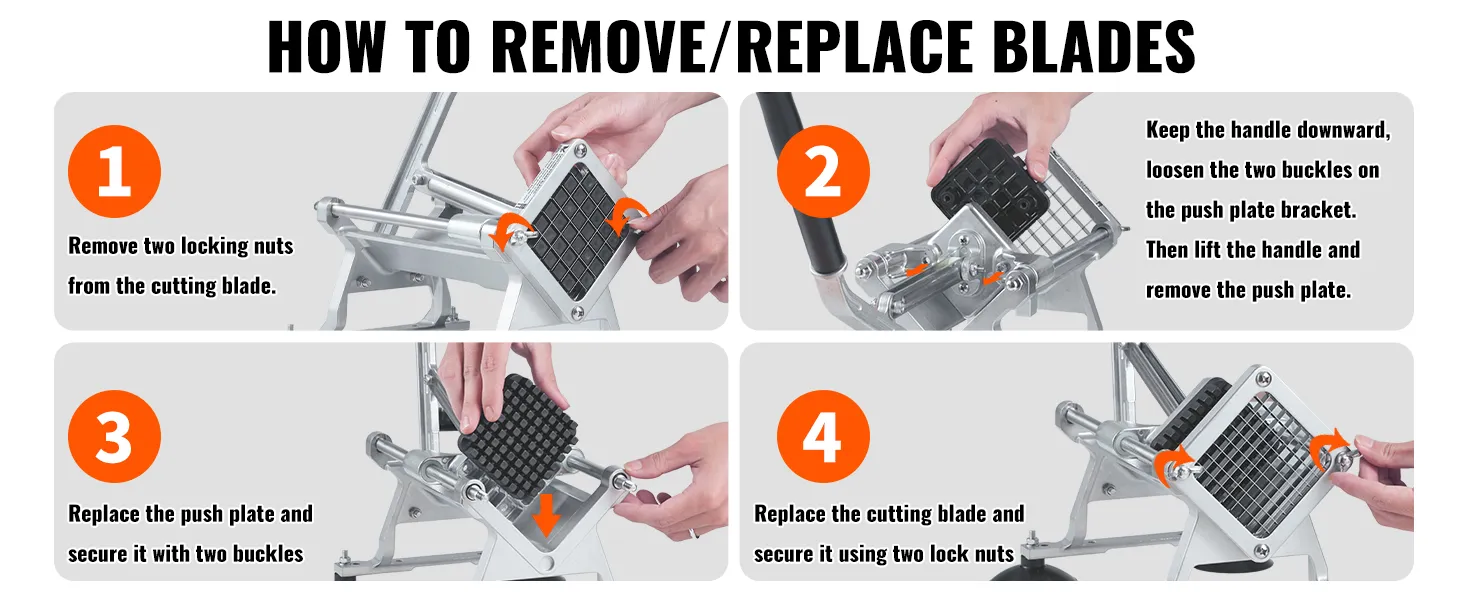 HOW TO REMOVE/REPLACE BLADES

1

Remove two locking nuts from the cutting blade.

2

Keep the handle downward, loosen the two buckles on the push plate bracket. Then lift the handle and remove the push plate.

3

Replace the push plate and secure it with two buckles

4

Replace the cutting blade and secure it using two lock nuts