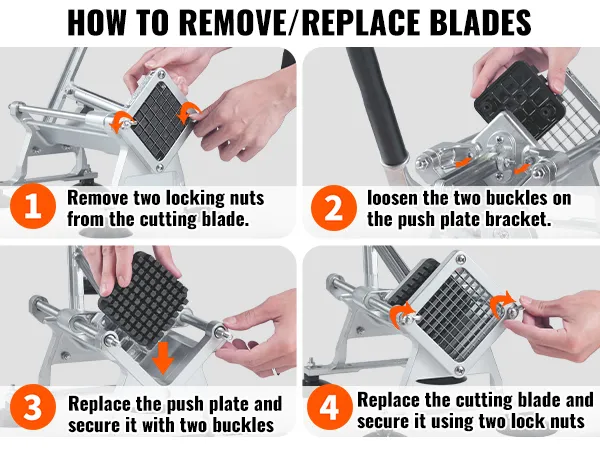 HOW TO REMOVE/REPLACE BLADES

1 Remove two locking nuts from the cutting blade.

2 loosen the two buckles on the push plate bracket.

3 Replace the push plate and secure it with two buckles

4 Replace the cutting blade and secure it using two lock nuts