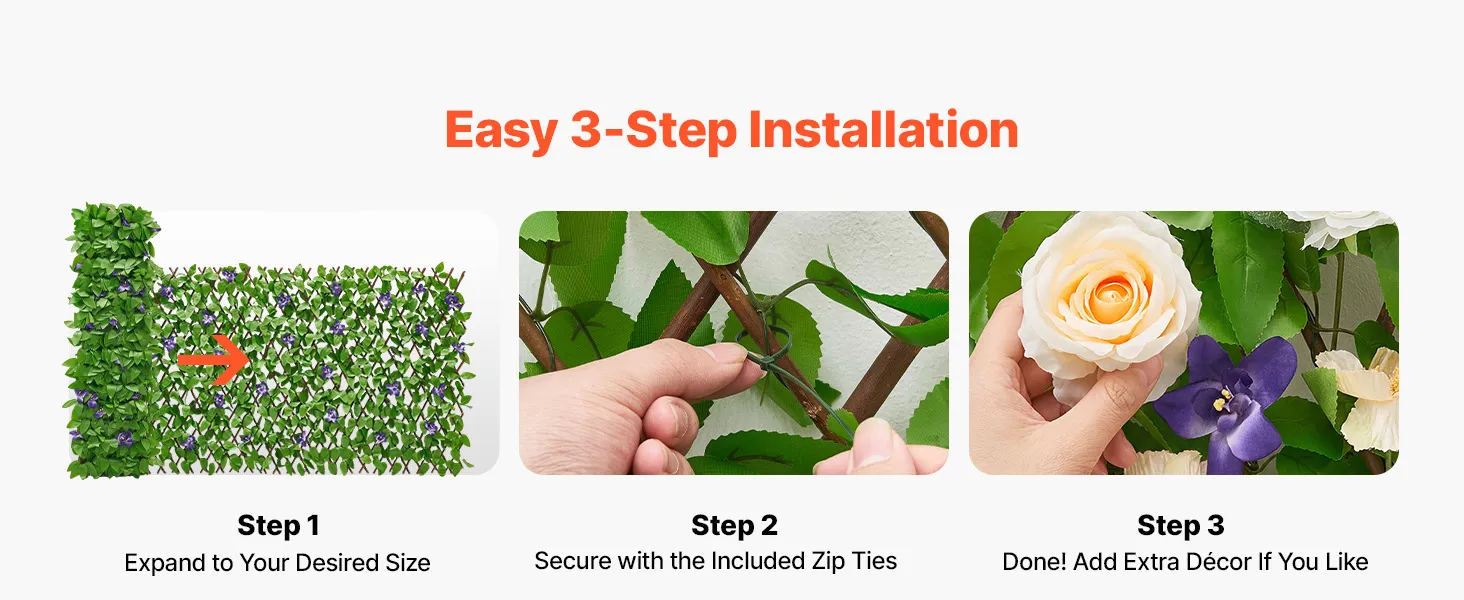 Easy 3-Step Installation

Step 1
Expand to Your Desired Size

Step 2
Secure with the Included Zip Ties

Step 3
Done! Add Extra Décor If You Like