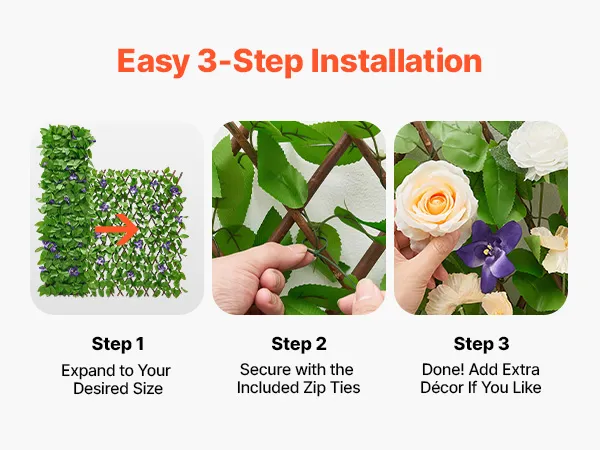 Easy 3-Step Installation

Step 1

Expand to Your Desired Size

Step 2

Secure with the Included Zip Ties

Step 3

Done! Add Extra Décor If You Like