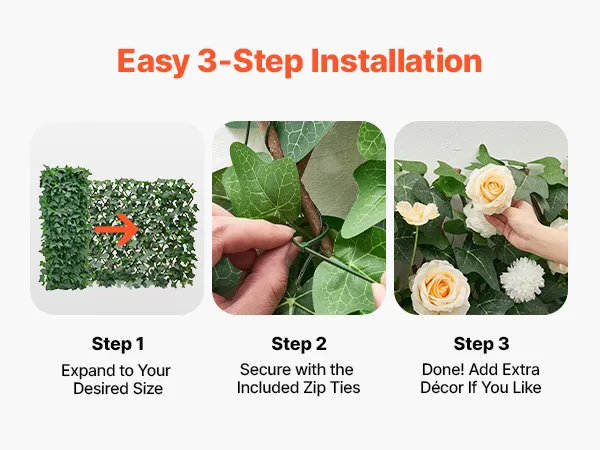 Easy 3-Step Installation

Step 1
Expand to Your Desired Size

Step 2
Secure with the Included Zip Ties

Step 3
Done! Add Extra Décor If You Like