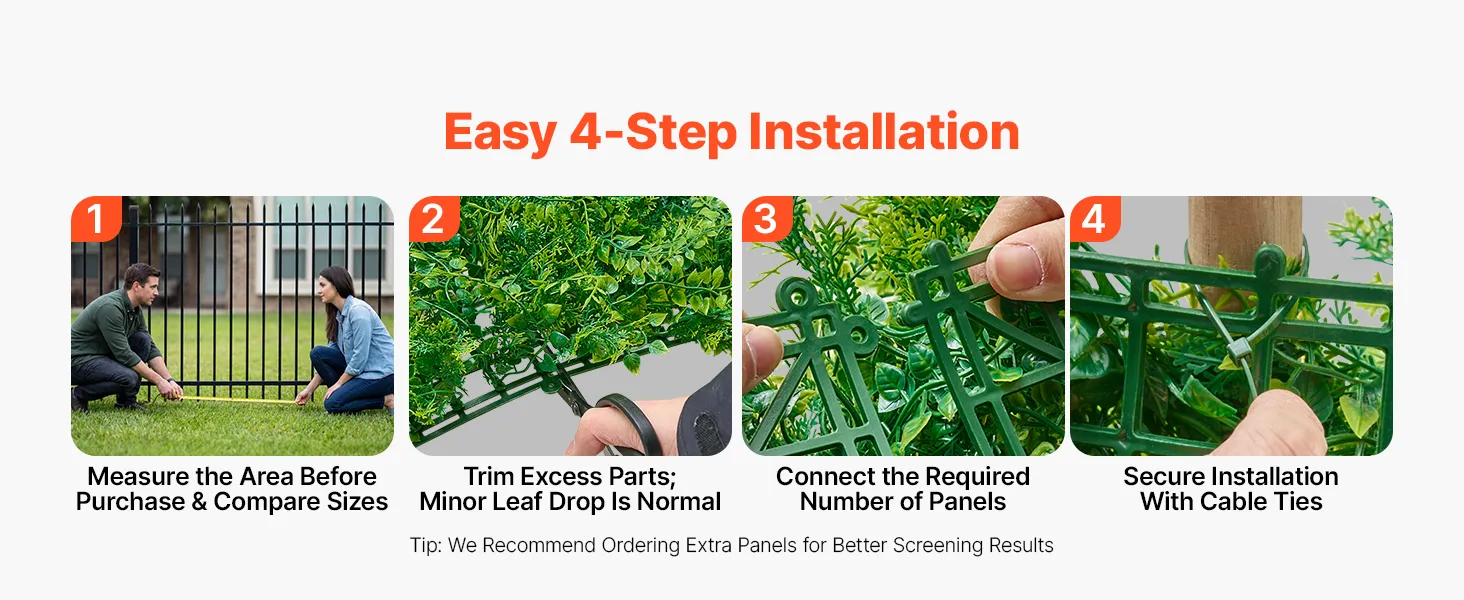 Easy 4-Step Installation

1

Measure the Area Before Purchase & Compare Sizes

2

Trim Excess Parts; Minor Leaf Drop Is Normal

3

Connect the Required Number of Panels

4

Secure Installation With Cable Ties

Tip: We Recommend Ordering Extra Panels for Better Screening Results