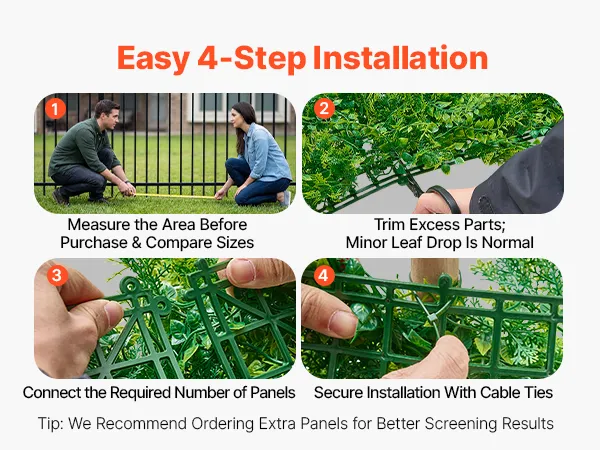 Easy 4-Step Installation

1
Measure the Area Before Purchase & Compare Sizes

2
Trim Excess Parts; Minor Leaf Drop Is Normal

3
Connect the Required Number of Panels

4
Secure Installation With Cable Ties

Tip: We Recommend Ordering Extra Panels for Better Screening Results