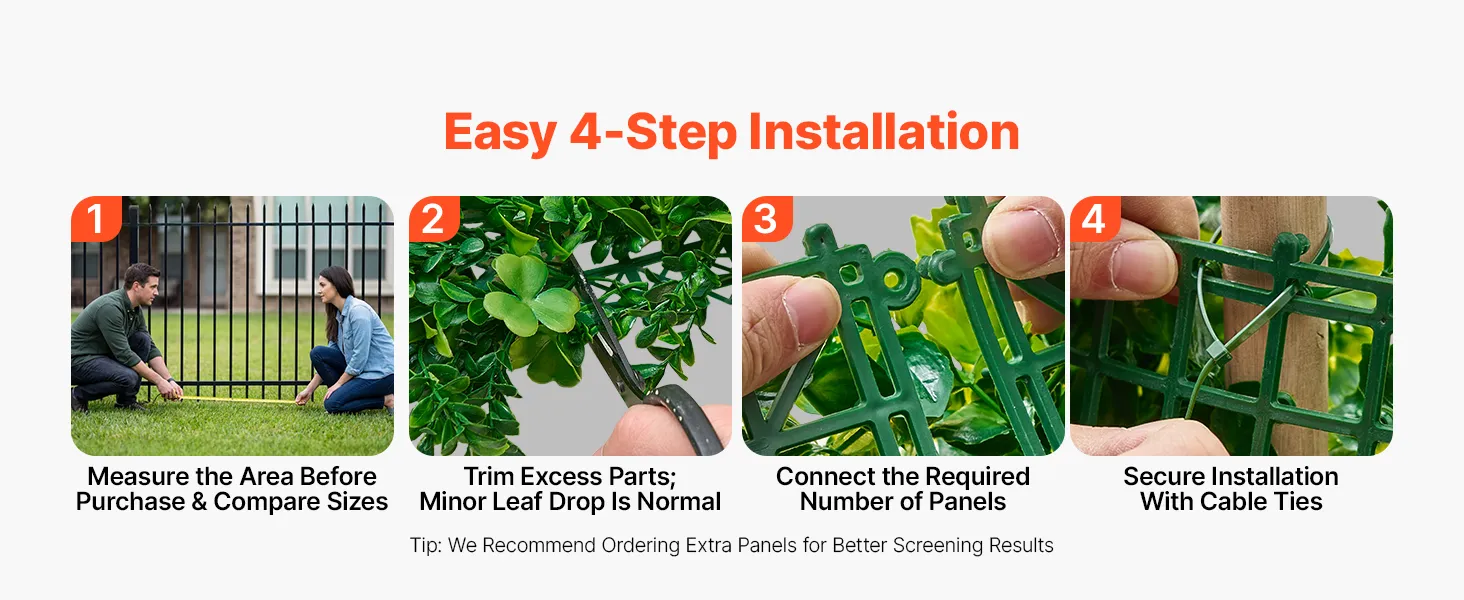 Easy 4-Step Installation

1

Measure the Area Before Purchase & Compare Sizes

2

Trim Excess Parts; Minor Leaf Drop Is Normal

3

Connect the Required Number of Panels

4

Secure Installation With Cable Ties

Tip: We Recommend Ordering Extra Panels for Better Screening Results