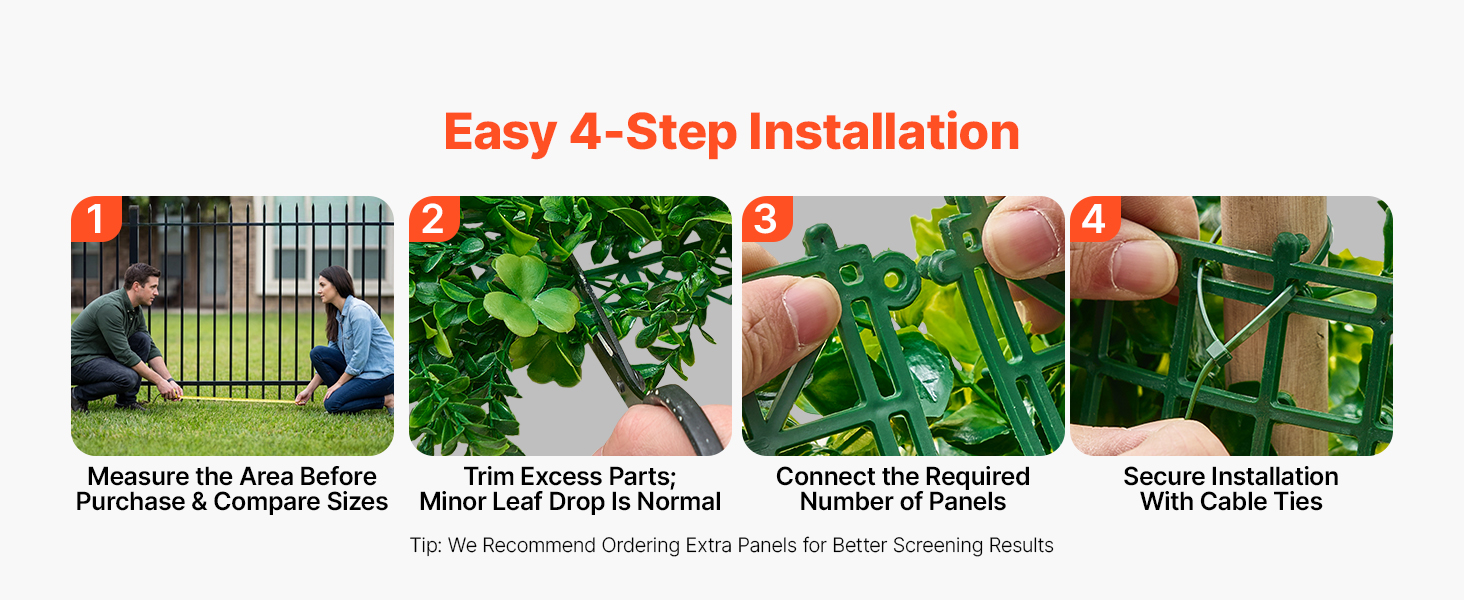 Easy 4-Step Installation

1

Measure the Area Before Purchase & Compare Sizes

2

Trim Excess Parts; Minor Leaf Drop Is Normal

3

Connect the Required Number of Panels

4

Secure Installation With Cable Ties

Tip: We Recommend Ordering Extra Panels for Better Screening Results