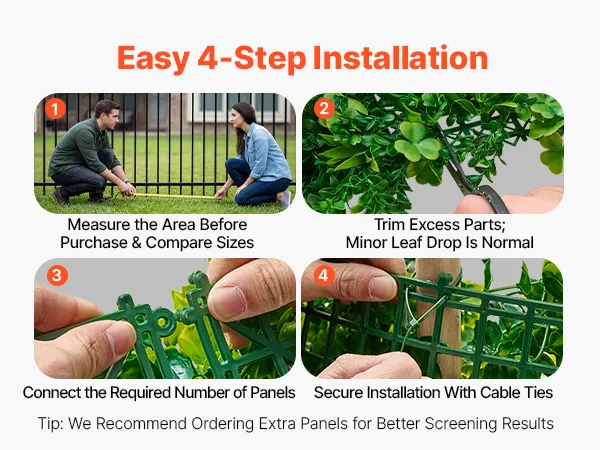 Easy 4-Step Installation

1

Measure the Area Before Purchase & Compare Sizes

2

Trim Excess Parts; Minor Leaf Drop Is Normal

3

Connect the Required Number of Panels

4

Secure Installation With Cable Ties

Tip: We Recommend Ordering Extra Panels for Better Screening Results