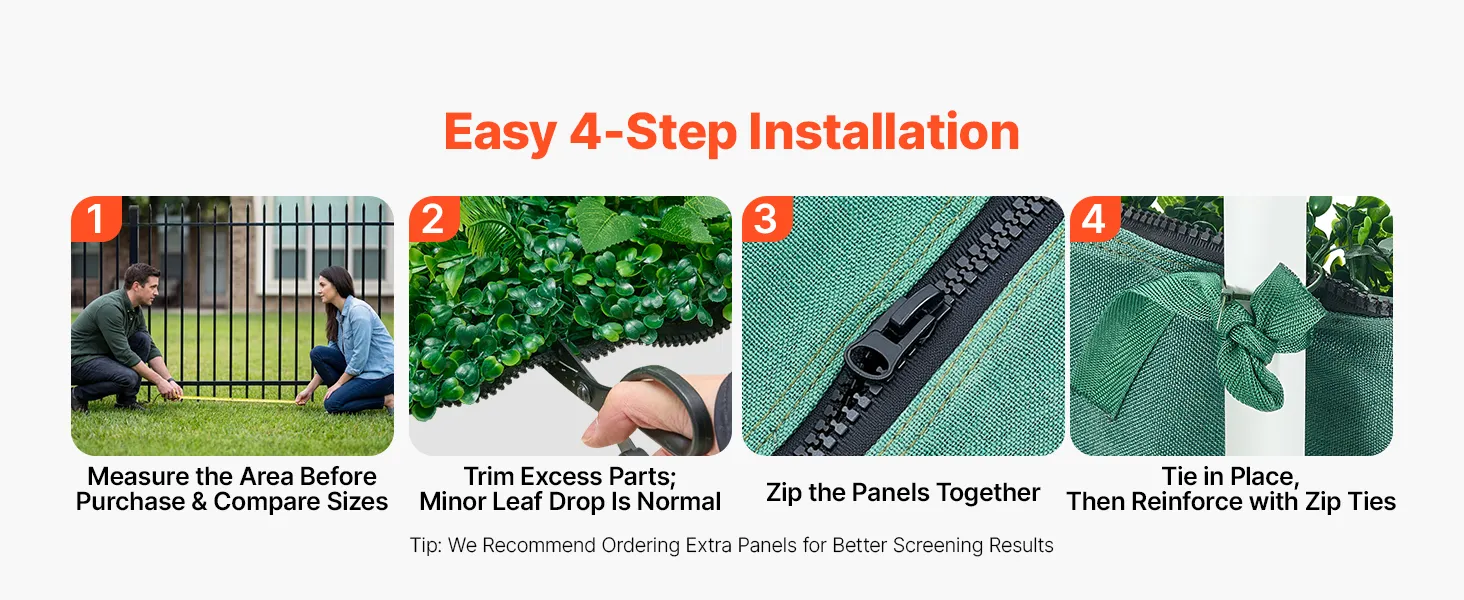 Easy 4-Step Installation

1
Measure the Area Before Purchase & Compare Sizes

2
Trim Excess Parts; Minor Leaf Drop Is Normal

3
Zip the Panels Together

4
Tie in Place, Then Reinforce with Zip Ties

Tip: We Recommend Ordering Extra Panels for Better Screening Results