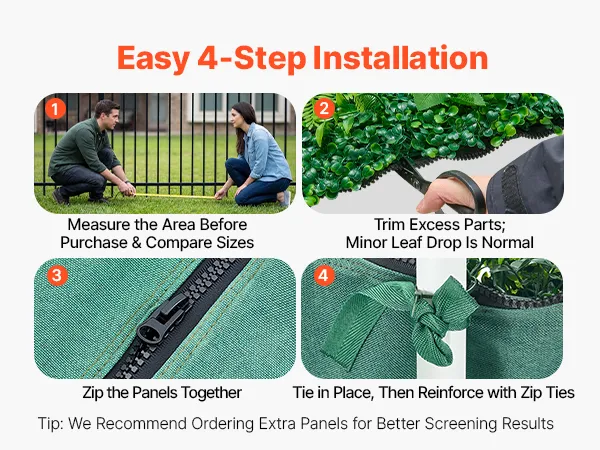 Easy 4-Step Installation

1
Measure the Area Before Purchase & Compare Sizes

2
Trim Excess Parts; Minor Leaf Drop Is Normal

3
Zip the Panels Together

4
Tie in Place, Then Reinforce with Zip Ties

Tip: We Recommend Ordering Extra Panels for Better Screening Results