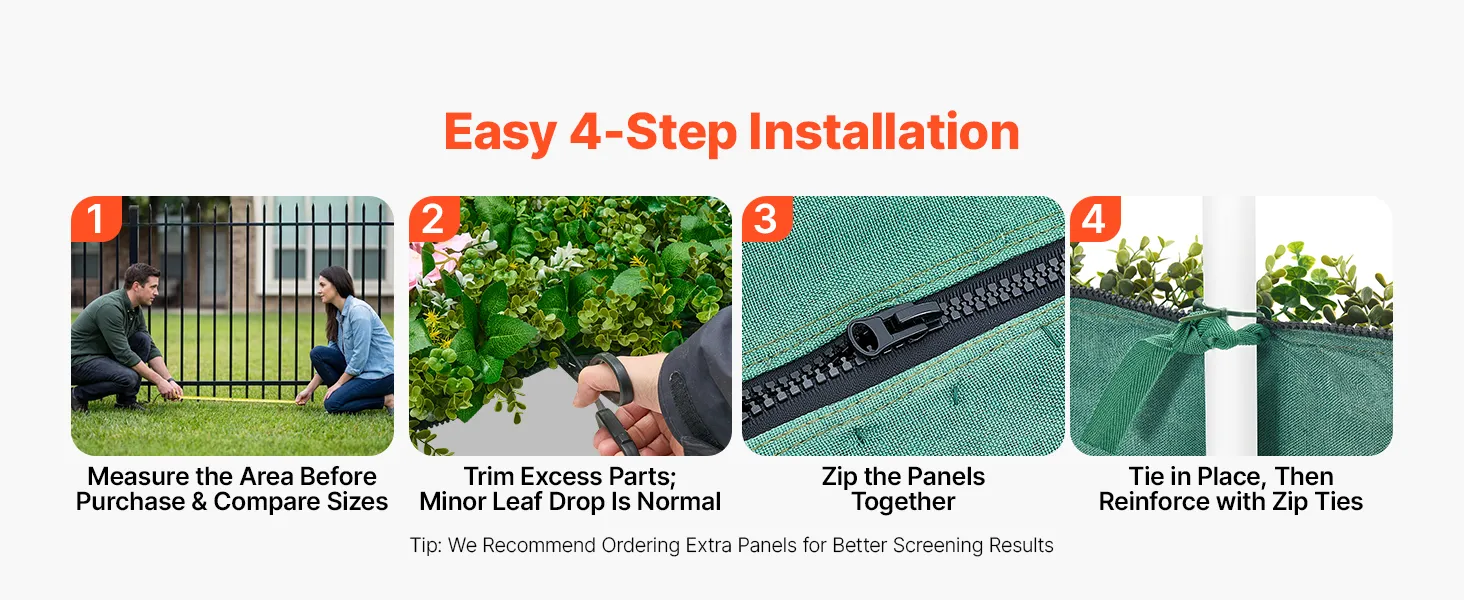 Easy 4-Step Installation

1

Measure the Area Before Purchase & Compare Sizes

2

Trim Excess Parts; Minor Leaf Drop Is Normal

3

Zip the Panels Together

4

Tie in Place, Then Reinforce with Zip Ties

Tip: We Recommend Ordering Extra Panels for Better Screening Results