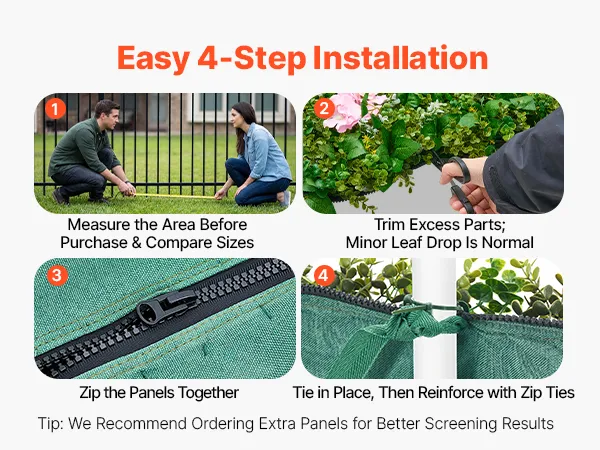 Easy 4-Step Installation

1

Measure the Area Before Purchase & Compare Sizes

2

Trim Excess Parts; Minor Leaf Drop Is Normal

3

Zip the Panels Together

4

Tie in Place, Then Reinforce with Zip Ties

Tip: We Recommend Ordering Extra Panels for Better Screening Results