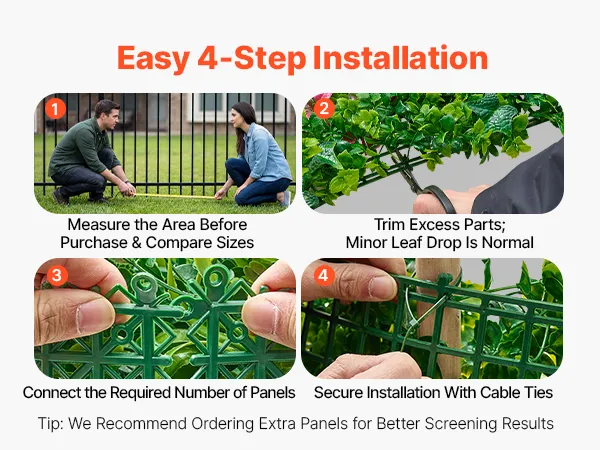 Easy 4-Step Installation

1

Measure the Area Before Purchase & Compare Sizes

2

Trim Excess Parts; Minor Leaf Drop Is Normal

3

Connect the Required Number of Panels

4

Secure Installation With Cable Ties

Tip: We Recommend Ordering Extra Panels for Better Screening Results