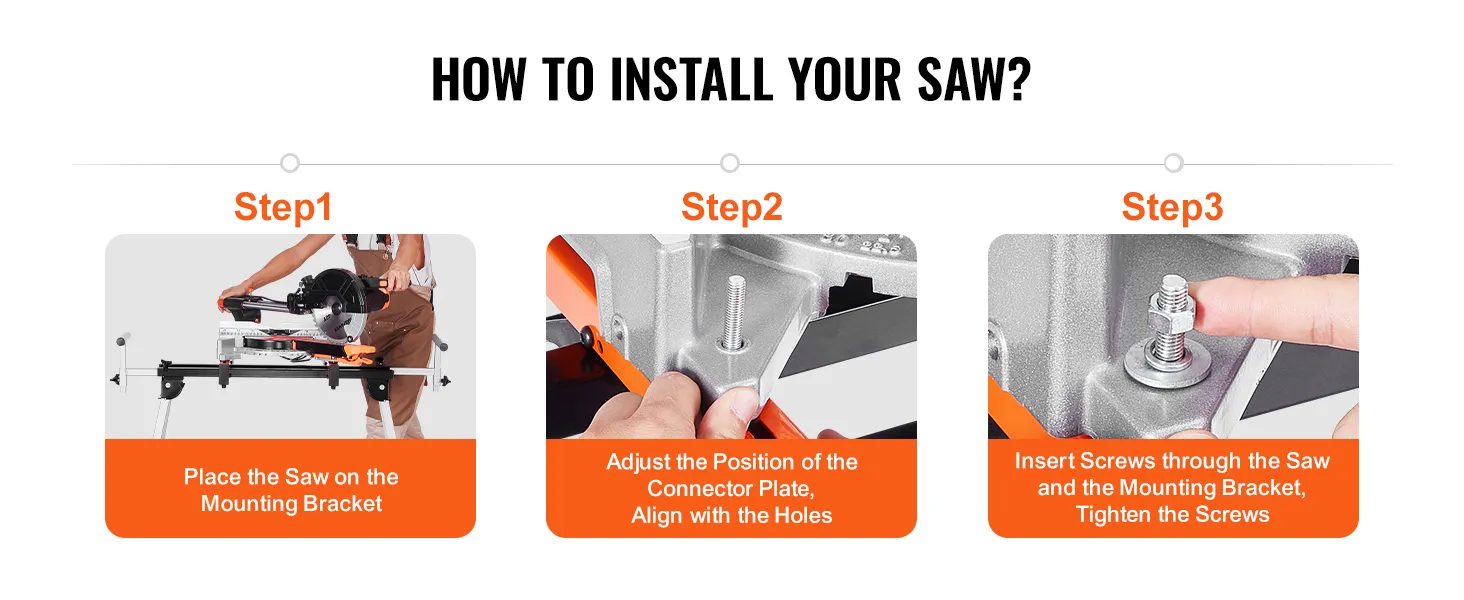 HOW TO INSTALL YOUR SAW?

Step1

Place the Saw on the Mounting Bracket

Step2

Adjust the Position of the Connector Plate, Align with the Holes

Step3

Insert Screws through the Saw and the Mounting Bracket, Tighten the Screws