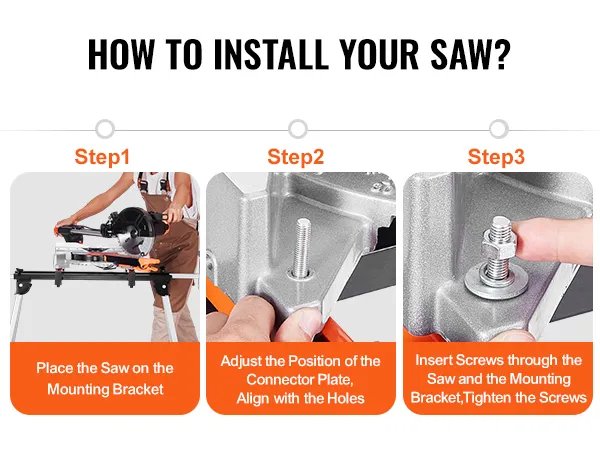 HOW TO INSTALL YOUR SAW?

Step1

Place the Saw on the Mounting Bracket

Step2

Adjust the Position of the Connector Plate, Align with the Holes

Step3

Insert Screws through the Saw and the Mounting Bracket,Tighten the Screws