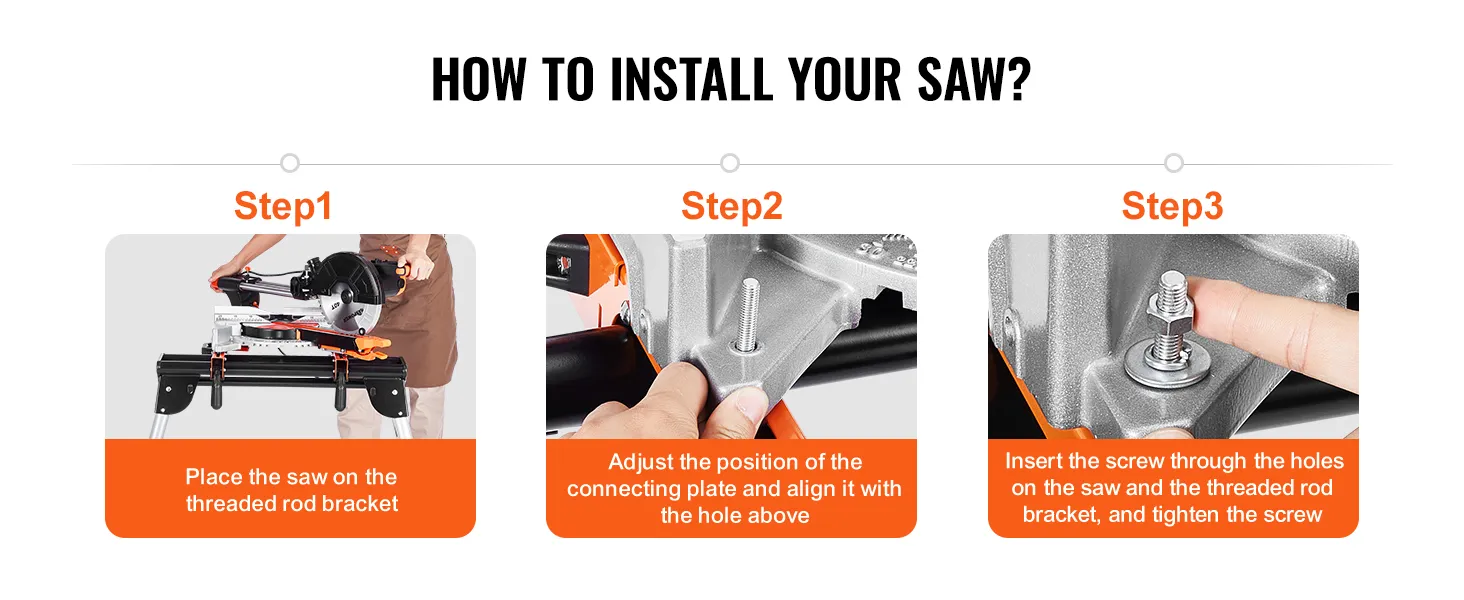 HOW TO INSTALL YOUR SAW?

Step1

Place the saw on the threaded rod bracket

Step2

Adjust the position of the connecting plate and align it with the hole above

Step3

Insert the screw through the holes on the saw and the threaded rod bracket, and tighten the screw