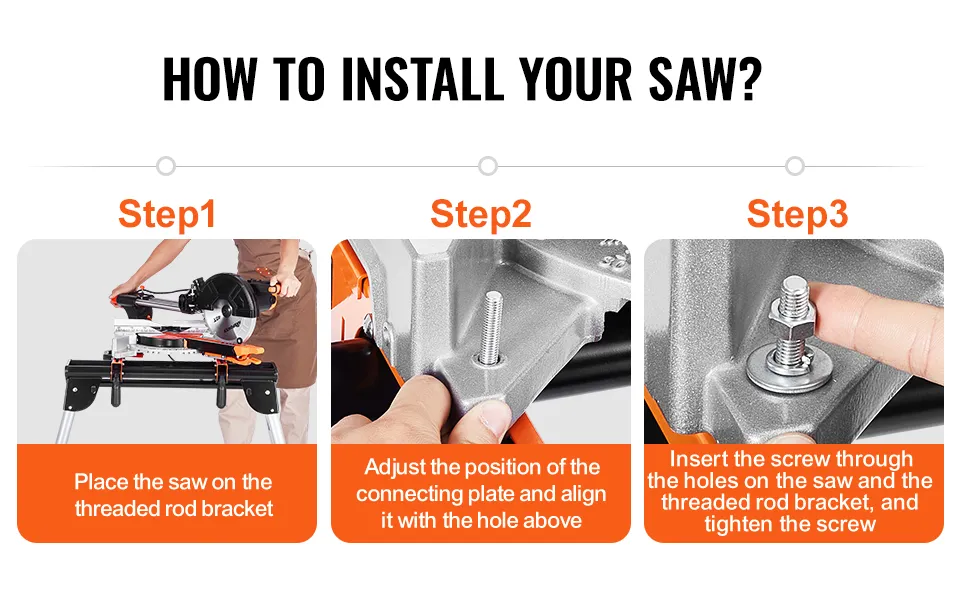 HOW TO INSTALL YOUR SAW?

Step1

Place the saw on the threaded rod bracket

Step2

Adjust the position of the connecting plate and align it with the hole above

Step3

Insert the screw through the holes on the saw and the threaded rod bracket, and tighten the screw