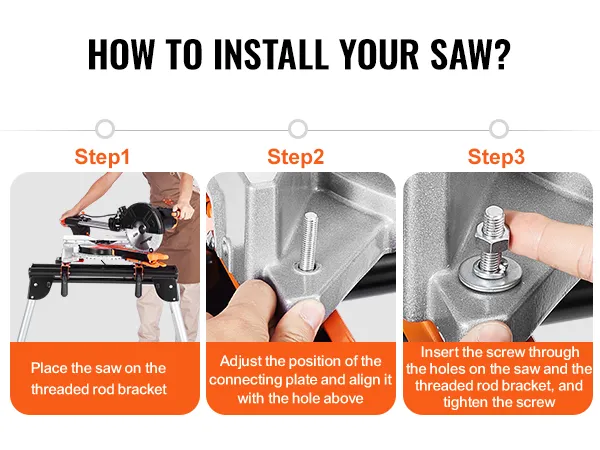 HOW TO INSTALL YOUR SAW?

Step1

Place the saw on the threaded rod bracket

Step2

Adjust the position of the connecting plate and align it with the hole above

Step3

Insert the screw through the holes on the saw and the threaded rod bracket, and tighten the screw