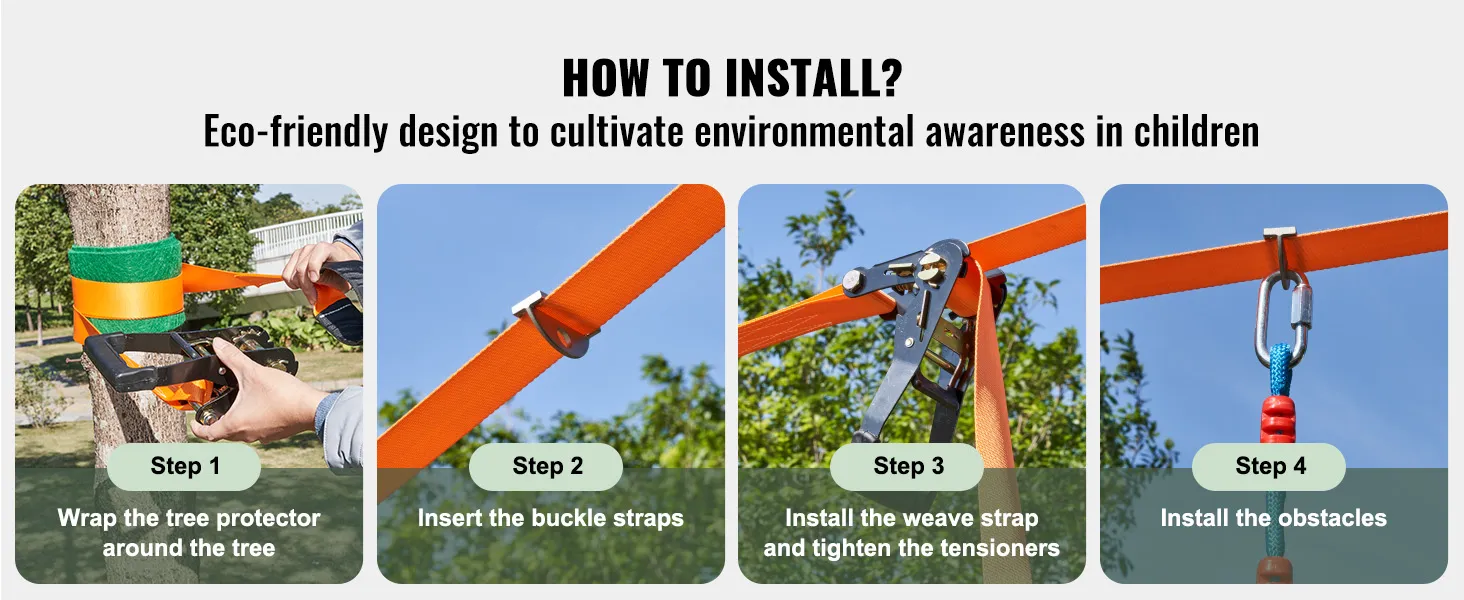 HOW TO INSTALL?
Eco-friendly design to cultivate environmental awareness in children

Step 1
Wrap the tree protector around the tree

Step 2
Insert the buckle straps

Step 3
Install the weave strap and tighten the tensioners

Step 4
Install the obstacles