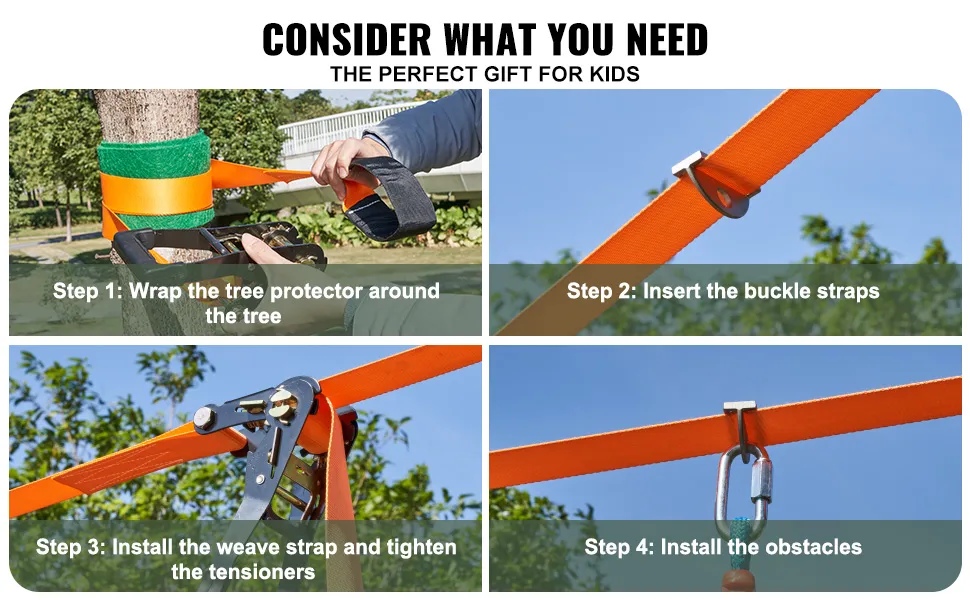 CONSIDER WHAT YOU NEED
THE PERFECT GIFT FOR KIDS

Step 1: Wrap the tree protector around the tree

Step 2: Insert the buckle straps

Step 3: Install the weave strap and tighten the tensioners

Step 4: Install the obstacles