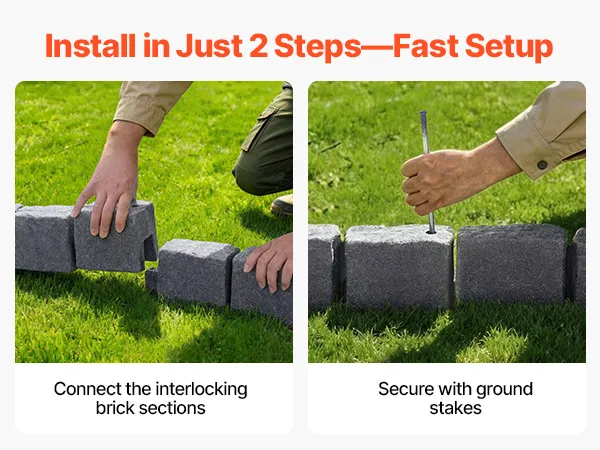 Install in Just 2 Steps—Fast Setup

Connect the interlocking brick sections

Secure with ground stakes