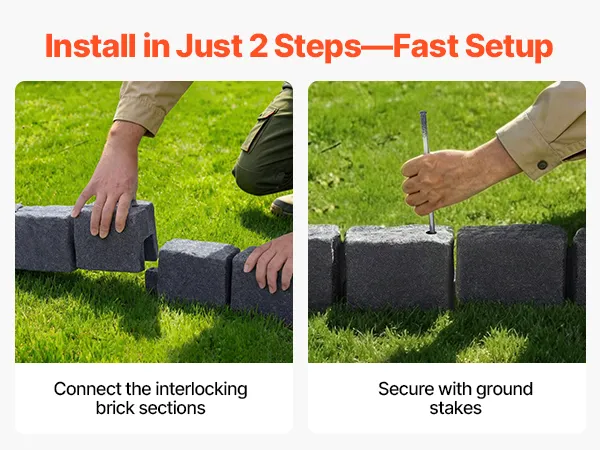 Install in Just 2 Steps—Fast Setup

Connect the interlocking brick sections

Secure with ground stakes