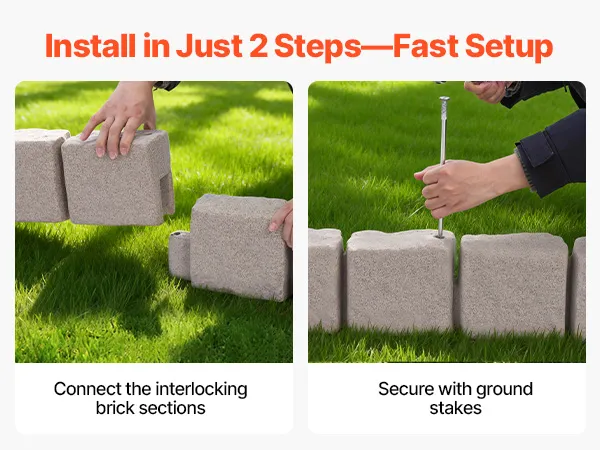 Install in Just 2 Steps—Fast Setup

Connect the interlocking brick sections

Secure with ground stakes