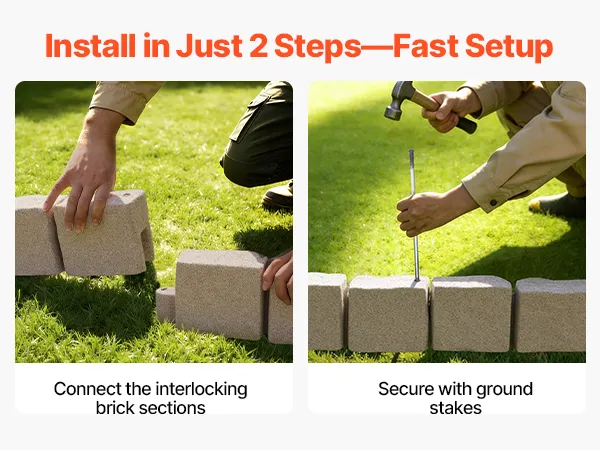 Install in Just 2 Steps—Fast Setup

Connect the interlocking brick sections

Secure with ground stakes