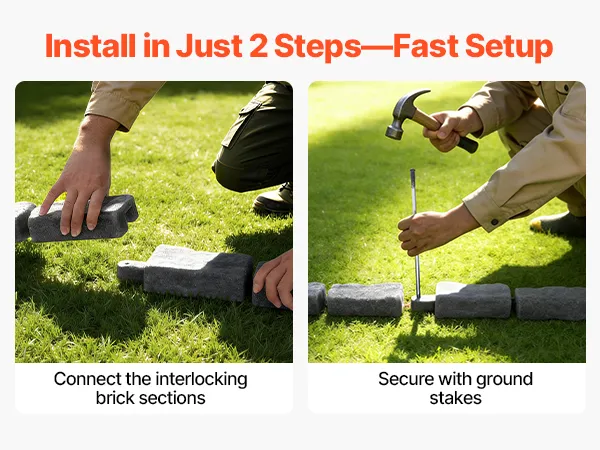 Install in Just 2 Steps—Fast Setup

Connect the interlocking brick sections

Secure with ground stakes