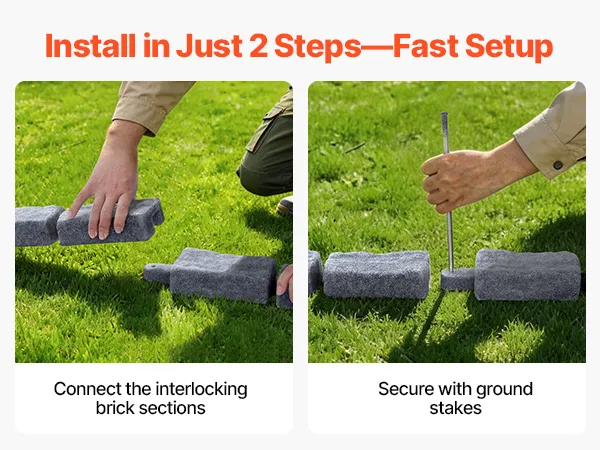 Install in Just 2 Steps—Fast Setup

Connect the interlocking brick sections

Secure with ground stakes