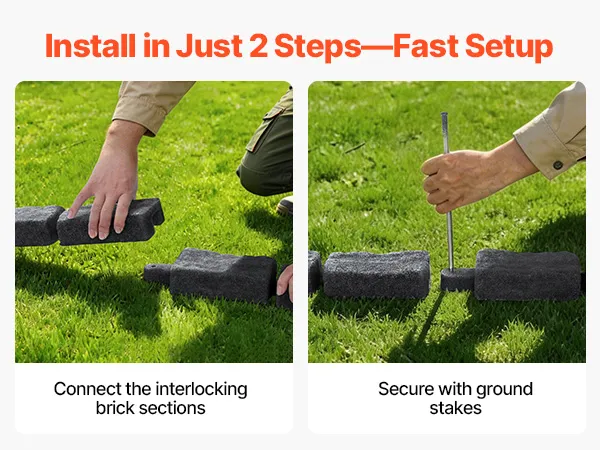 Install in Just 2 Steps—Fast Setup

Connect the interlocking brick sections

Secure with ground stakes