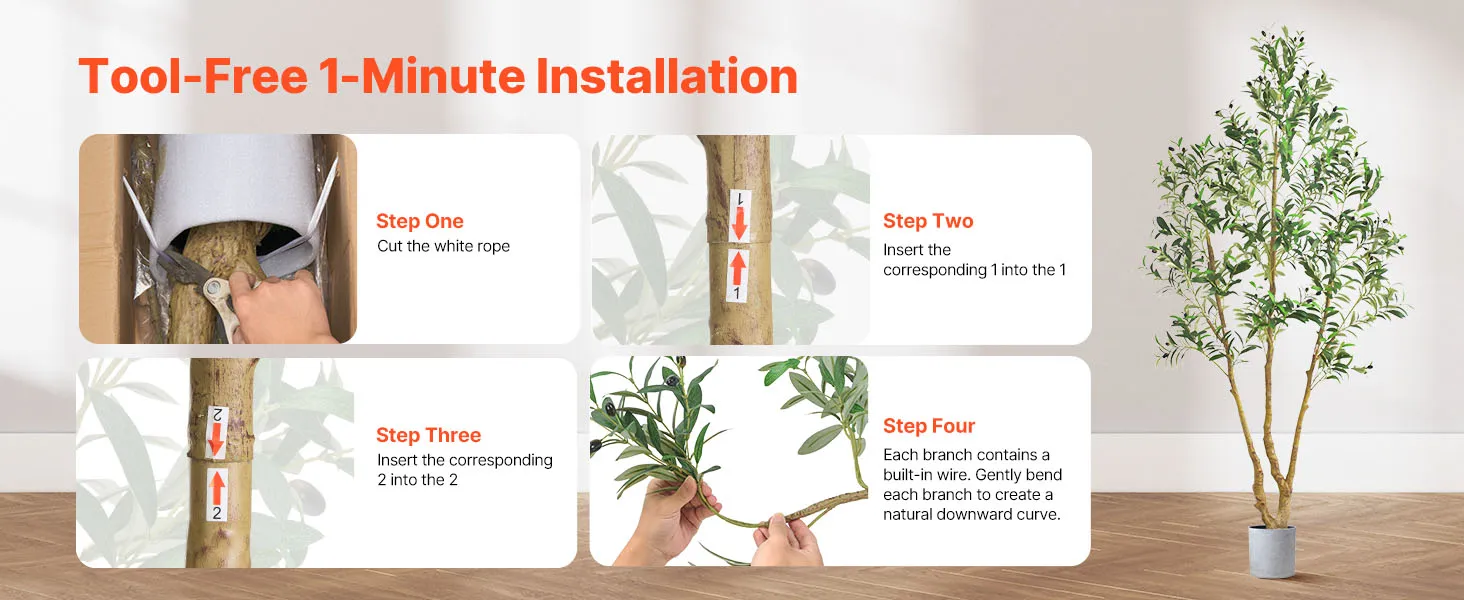 Tool-Free 1-Minute Installation

Step One
Cut the white rope

1
1

Step Two
Insert the corresponding 1 into the 1

2
2

Step Three
Insert the corresponding 2 into the 2

Step Four
Each branch contains a built-in wire. Gently bend each branch to create a natural downward curve.