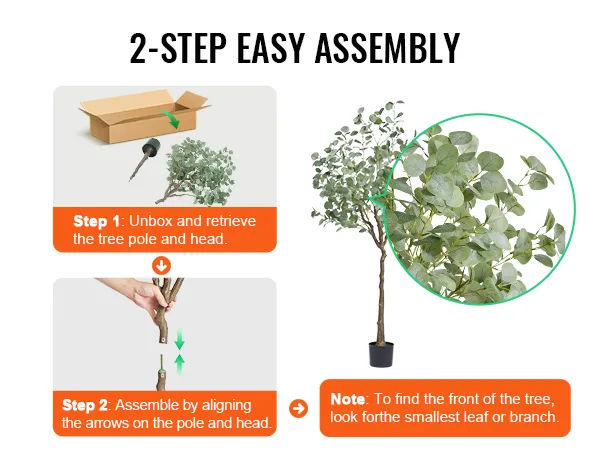 2-STEP EASY ASSEMBLY

Step 1: Unbox and retrieve the tree pole and head.

Step 2: Assemble by aligning the arrows on the pole and head.

Note: To find the front of the tree, look forthe smallest leaf or branch.