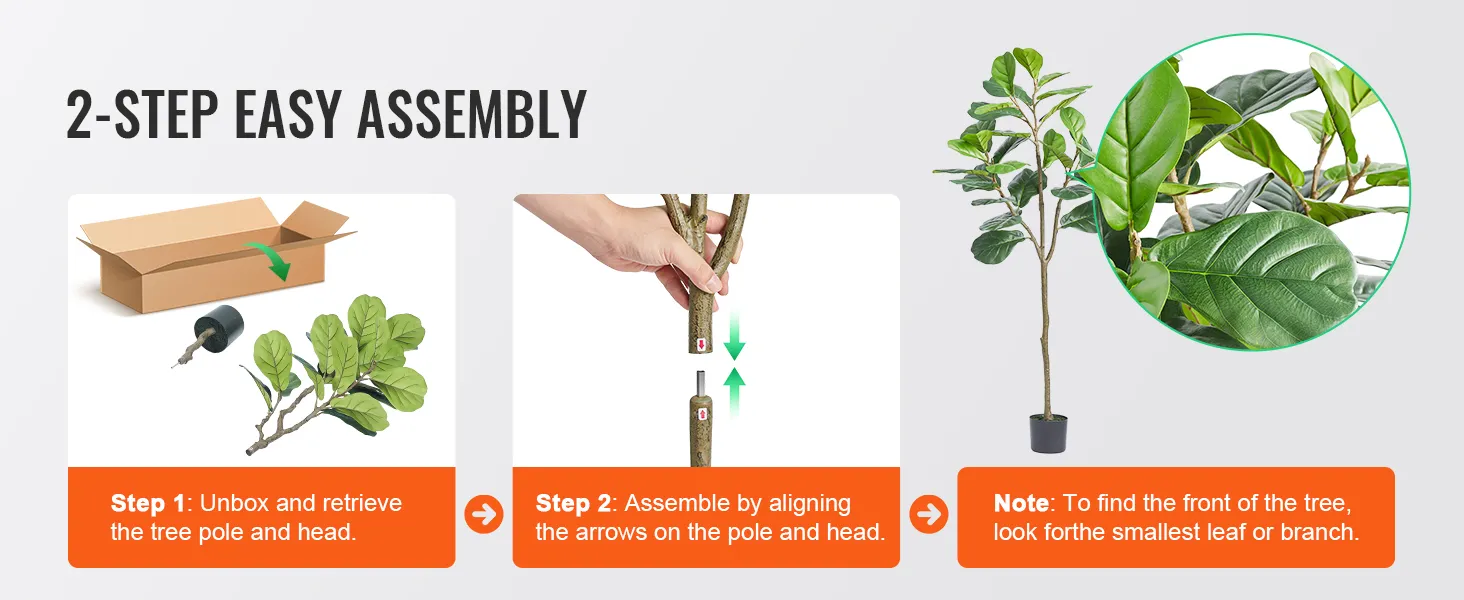 2-STEP EASY ASSEMBLY

Step 1: Unbox and retrieve the tree pole and head.

Step 2: Assemble by aligning the arrows on the pole and head.

Note: To find the front of the tree, look forthe smallest leaf or branch.