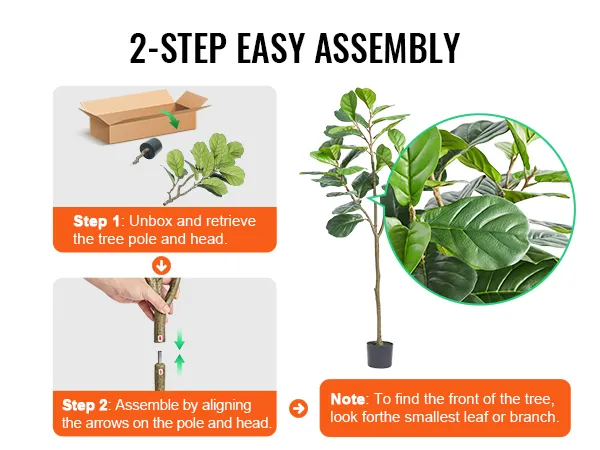 2-STEP EASY ASSEMBLY

Step 1: Unbox and retrieve the tree pole and head.

Step 2: Assemble by aligning the arrows on the pole and head.

Note: To find the front of the tree, look forthe smallest leaf or branch.