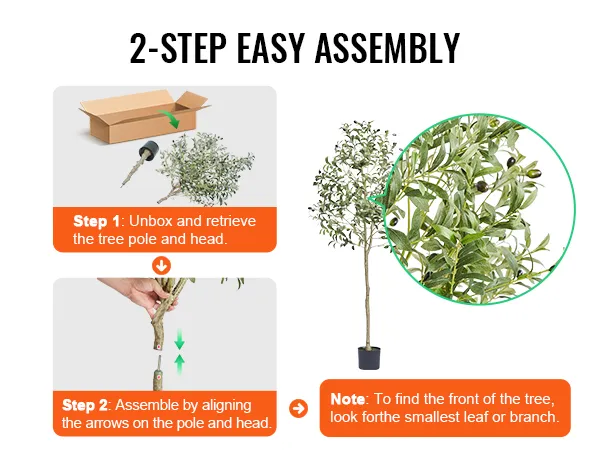 2-STEP EASY ASSEMBLY

Step 1: Unbox and retrieve the tree pole and head.

Step 2: Assemble by aligning the arrows on the pole and head.

Note: To find the front of the tree, look forthe smallest leaf or branch.