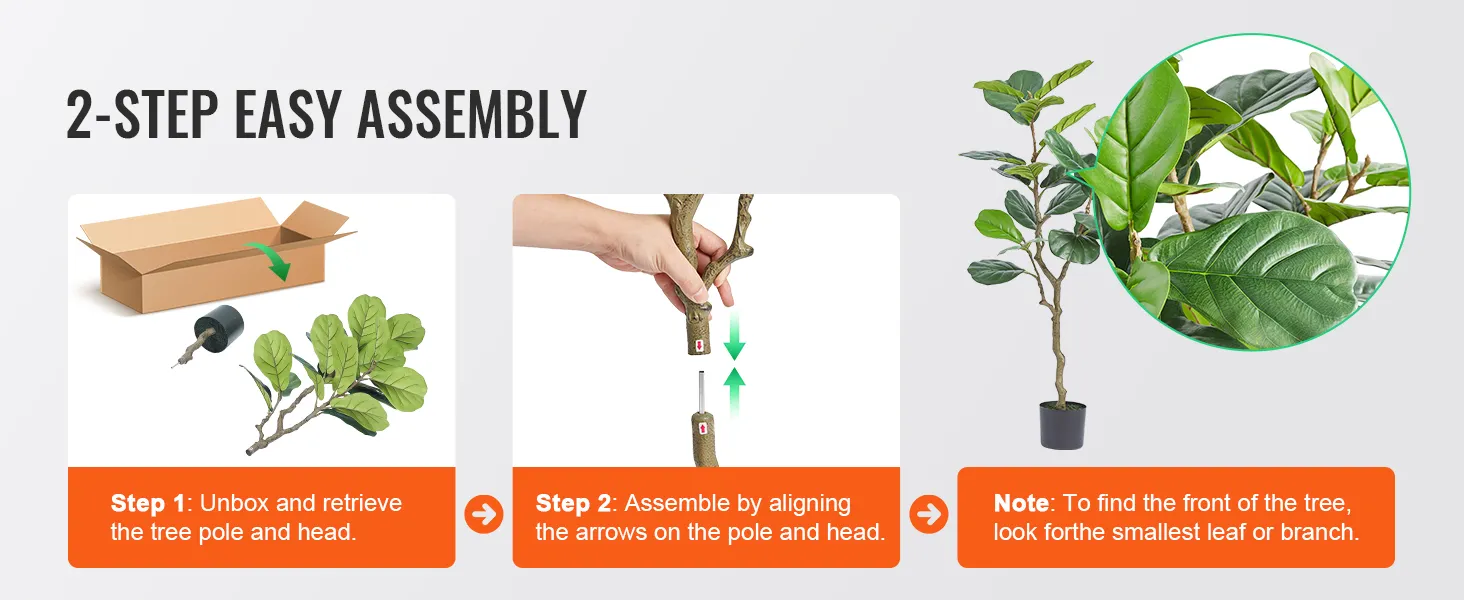 2-STEP EASY ASSEMBLY

Step 1: Unbox and retrieve the tree pole and head.

Step 2: Assemble by aligning the arrows on the pole and head.

Note: To find the front of the tree, look forthe smallest leaf or branch.