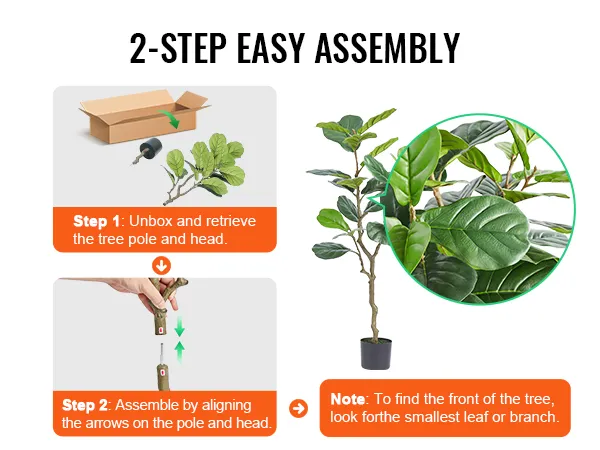 2-STEP EASY ASSEMBLY

Step 1: Unbox and retrieve the tree pole and head.

Step 2: Assemble by aligning the arrows on the pole and head.

Note: To find the front of the tree, look forthe smallest leaf or branch.