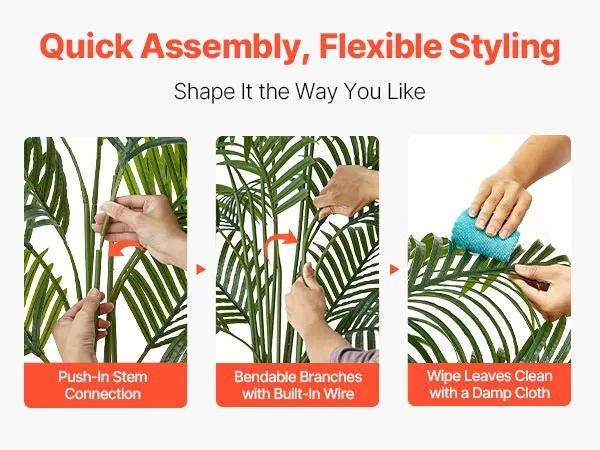 Quick Assembly, Flexible Styling

Shape It the Way You Like

Push-In Stem Connection

Bendable Branches with Built-In Wire

Wipe Leaves Clean with a Damp Cloth