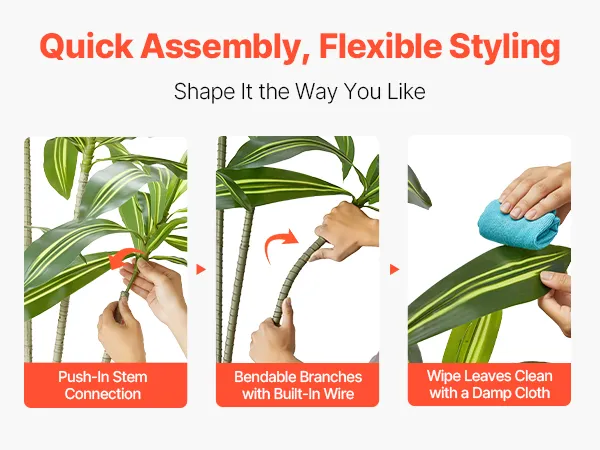 Quick Assembly, Flexible Styling

Shape It the Way You Like

Push-In Stem Connection

Bendable Branches with Built-In Wire

Wipe Leaves Clean with a Damp Cloth