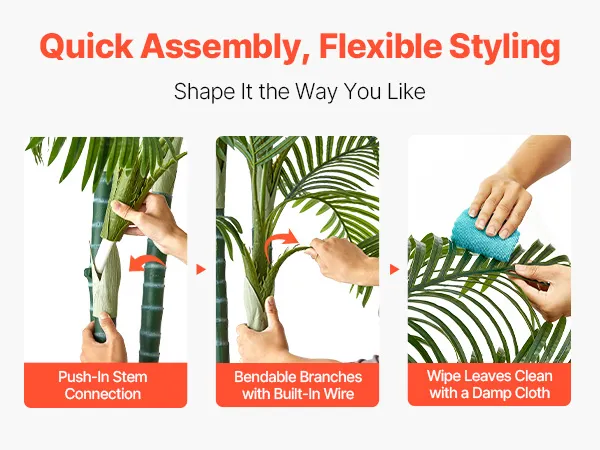 Quick Assembly, Flexible Styling

Shape It the Way You Like

Push-In Stem Connection

Bendable Branches with Built-In Wire

Wipe Leaves Clean with a Damp Cloth