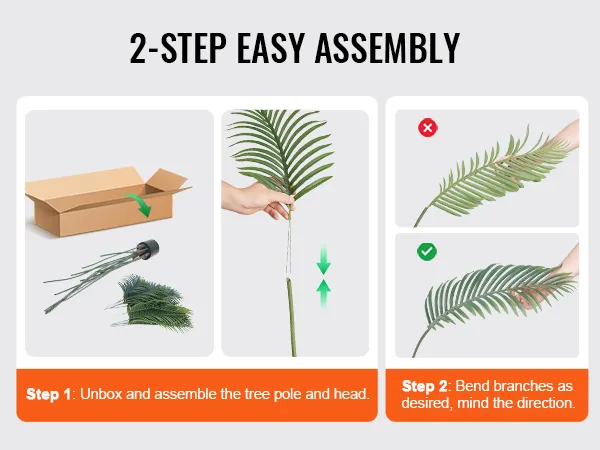 2-STEP EASY ASSEMBLY

Step 1: Unbox and assemble the tree pole and head.

Step 2: Bend branches as desired, mind the direction.