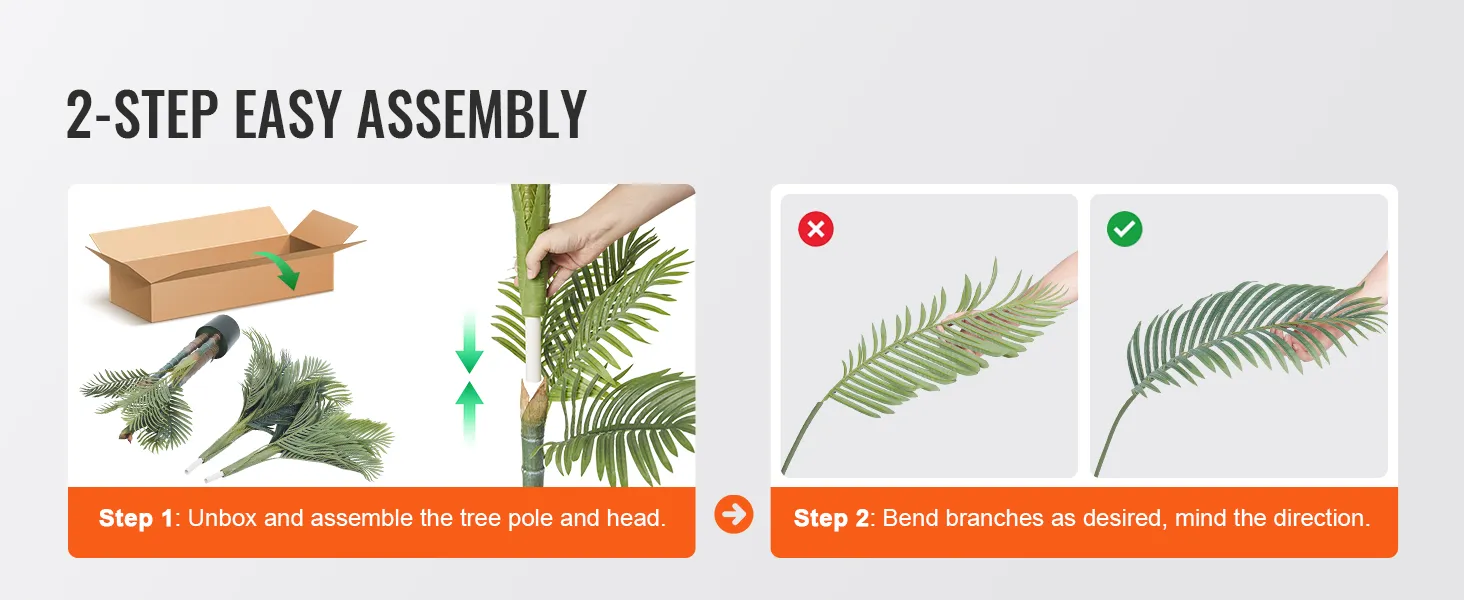 2-STEP EASY ASSEMBLY

Step 1: Unbox and assemble the tree pole and head.

Step 2: Bend branches as desired, mind the direction.