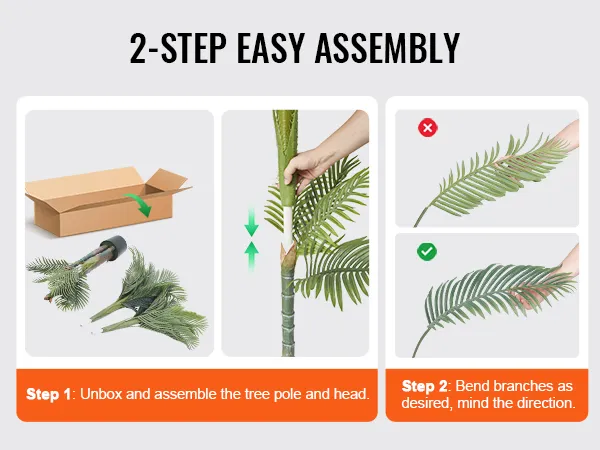 2-STEP EASY ASSEMBLY

Step 1: Unbox and assemble the tree pole and head.

Step 2: Bend branches as desired, mind the direction.